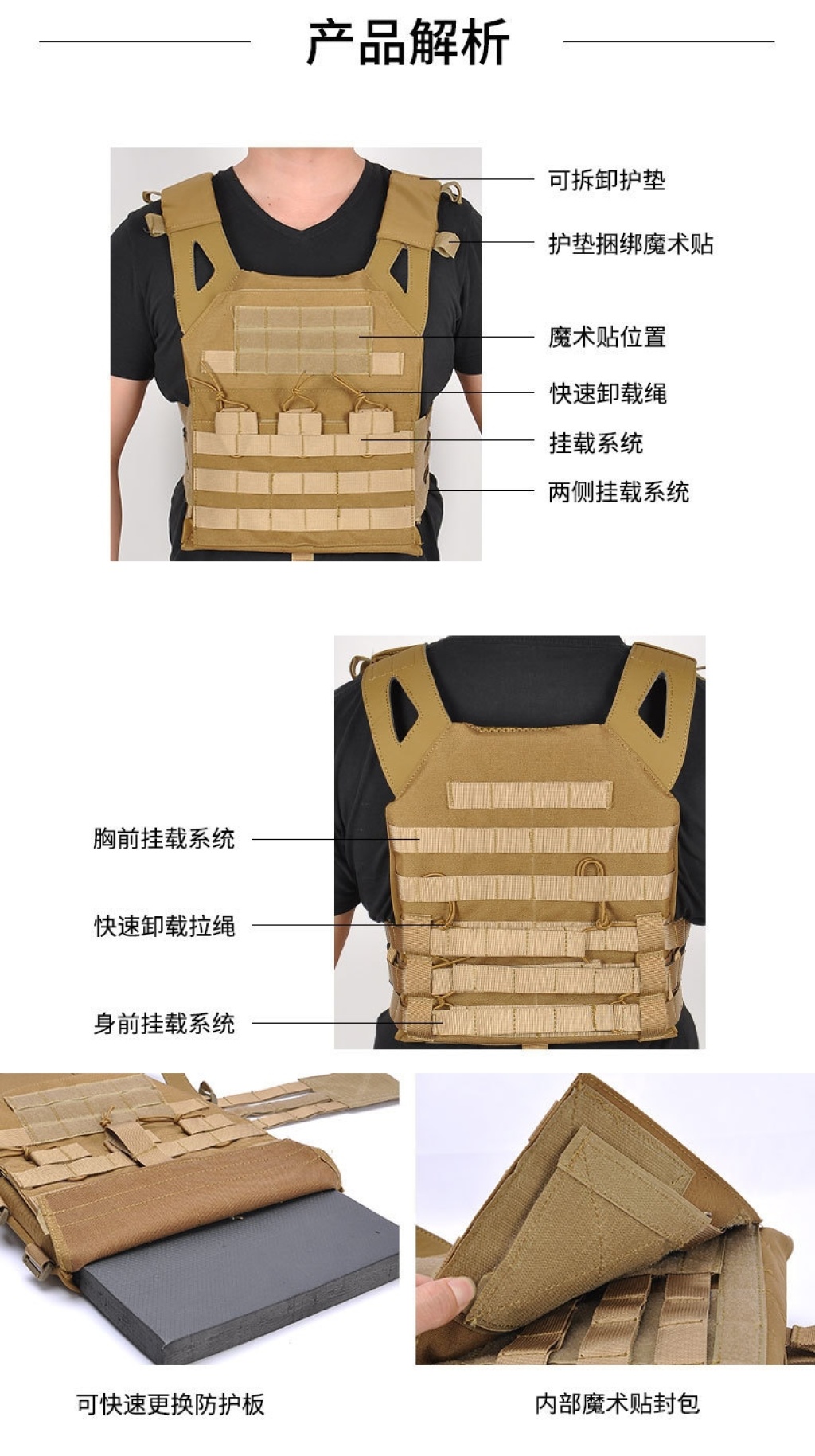 产品解析

可拆卸护垫

护垫捆绑魔术贴

魔术贴位置

快速卸载绳

挂载系统

两侧挂载系统

胸前挂载系统

快速卸载拉绳

身前挂载系统

可快速更换防护板

内部魔术贴封包