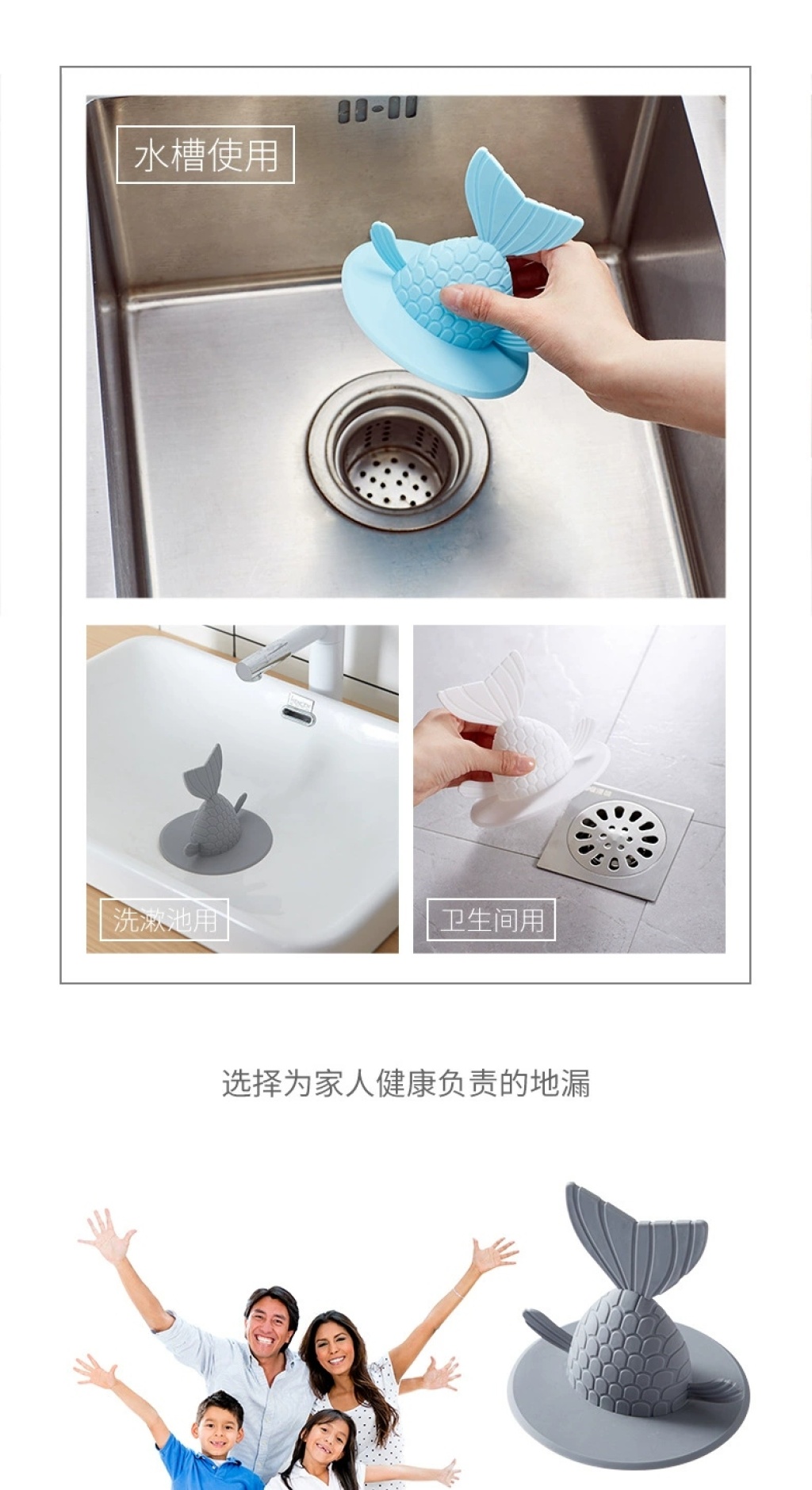 水槽使用

洗漱池用

卫生间用

选择为家人健康负责的地漏