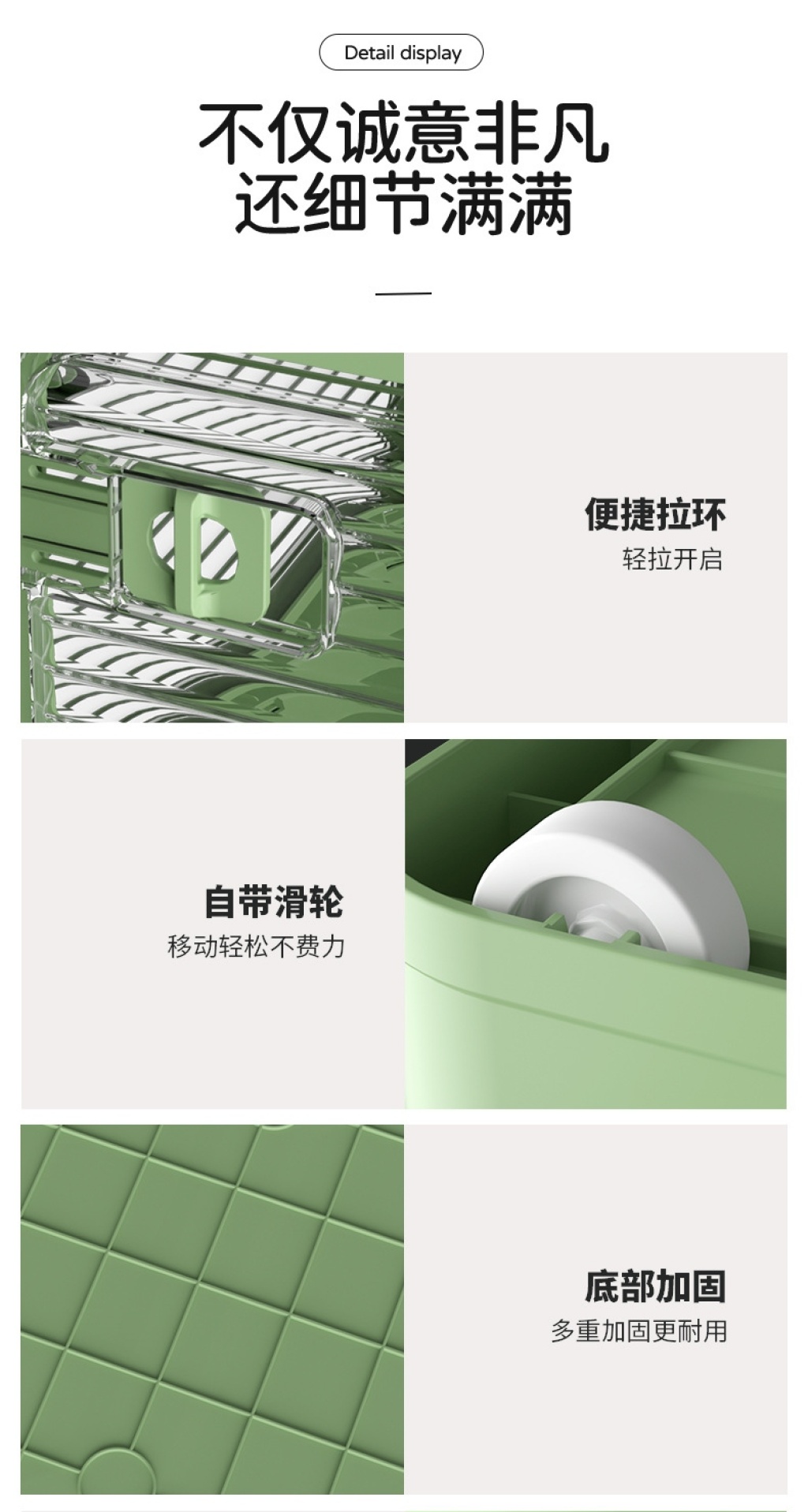 Detail display

不仅诚意非凡
还细节满满

便捷拉环
轻拉开启

自带滑轮
移动轻松不费力

底部加固
多重加固更耐用