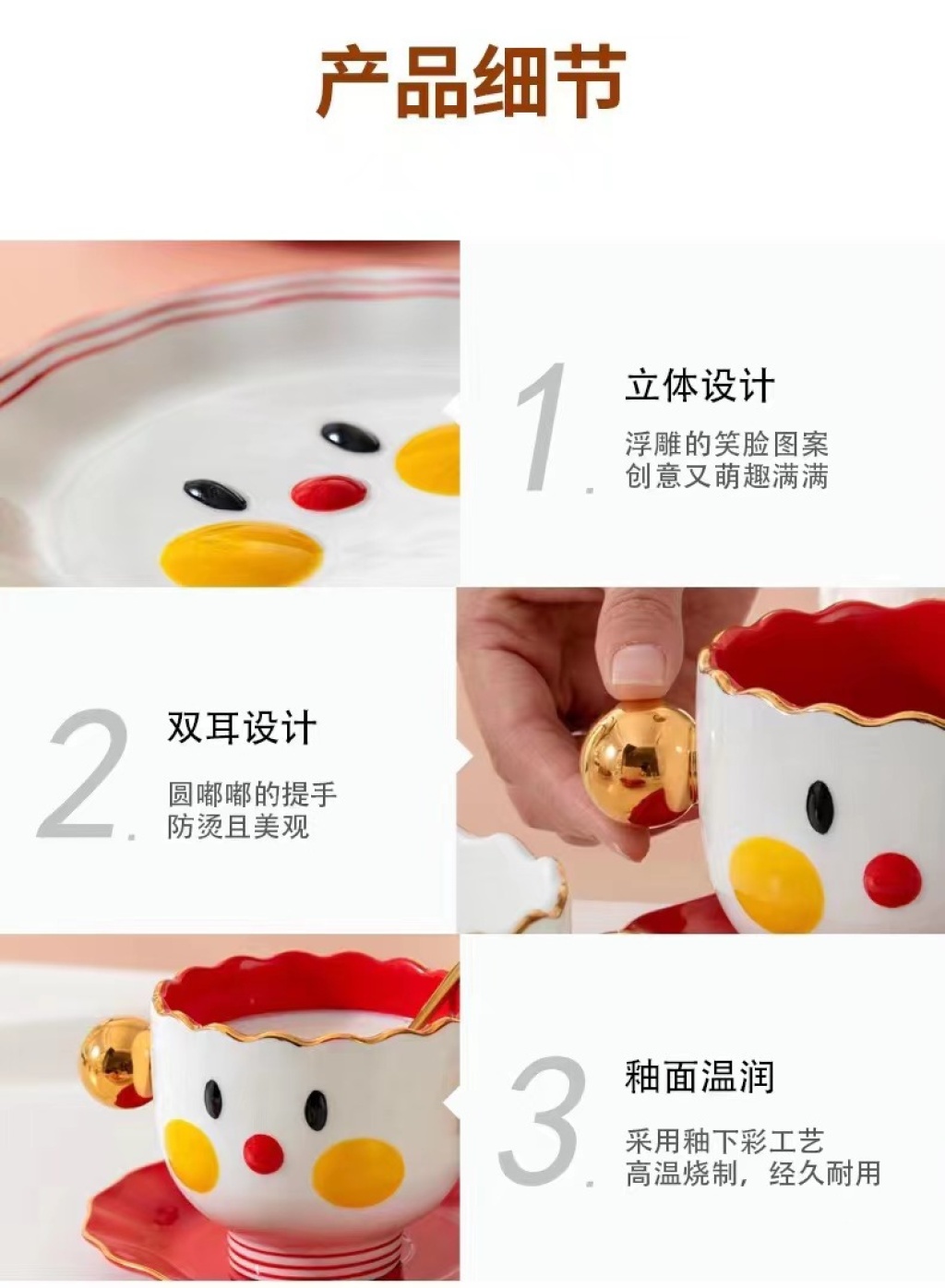 产品细节

1.

立体设计

浮雕的笑脸图案
创意又萌趣满满

2.

双耳设计

圆嘟嘟的提手
防烫且美观

3.

釉面温润

采用釉下彩工艺
高温烧制，经久耐用