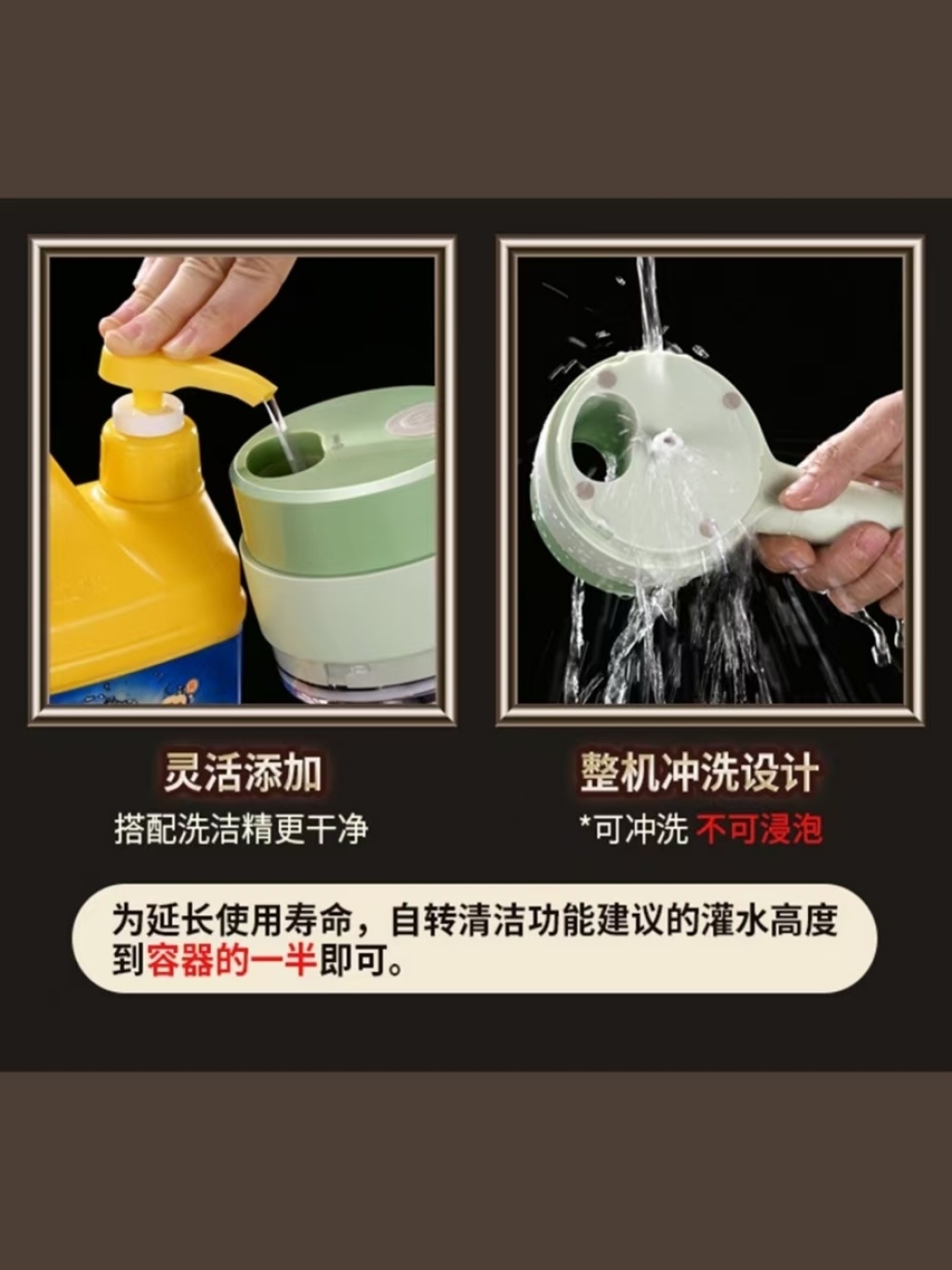 灵活添加
搭配洗洁精更干净

整机冲洗设计
*可冲洗 不可浸泡

为延长使用寿命，自转清洁功能建议的灌水高度到容器的一半即可。