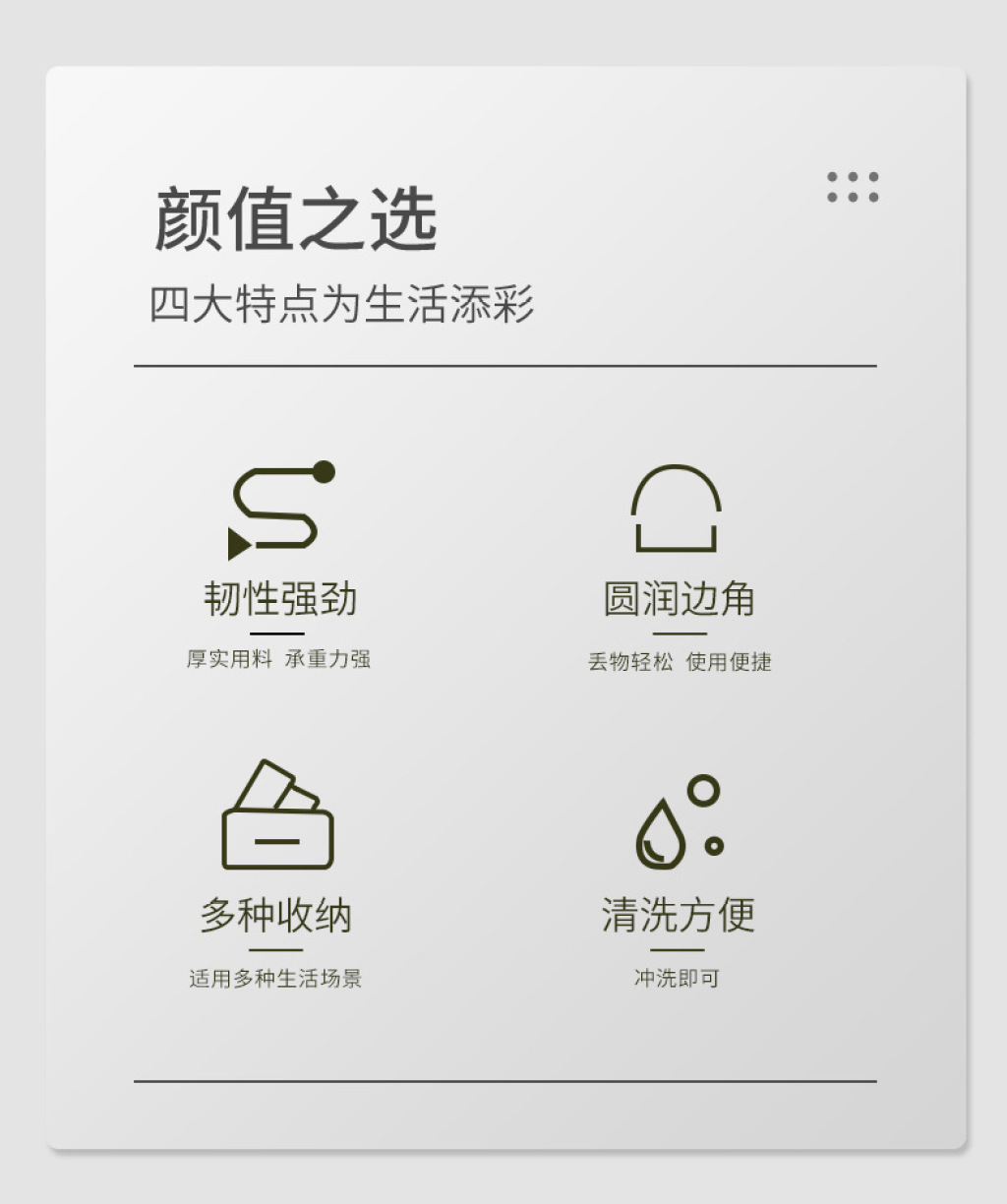 颜值之选

四大特点为生活添彩

韧性强劲

厚实用料 承重力强

圆润边角

丢物轻松 使用便捷

多种收纳

适用多种生活场景

清洗方便

冲洗即可