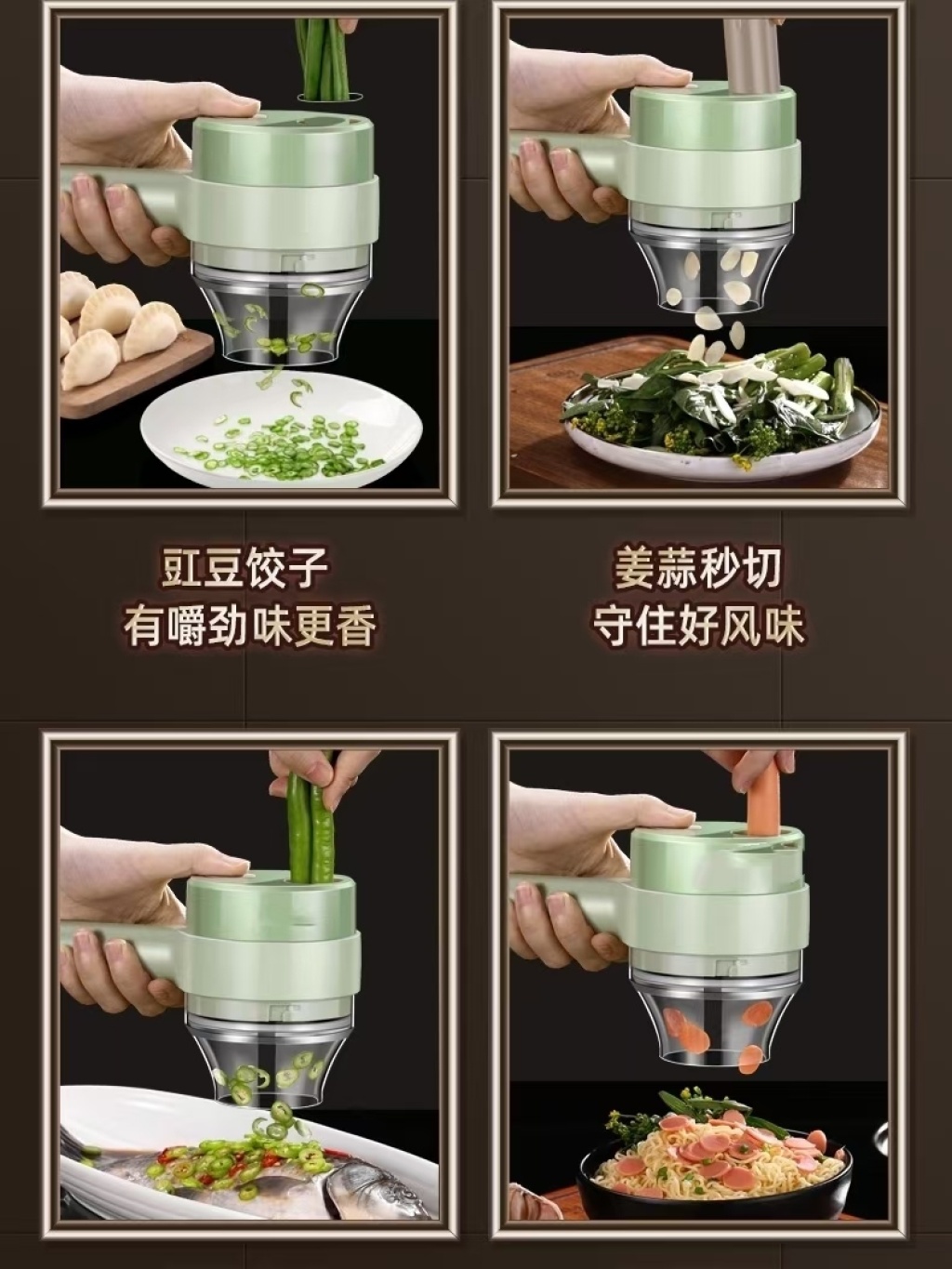 豇豆饺子
有嚼劲味更香

姜蒜秒切
守住好风味