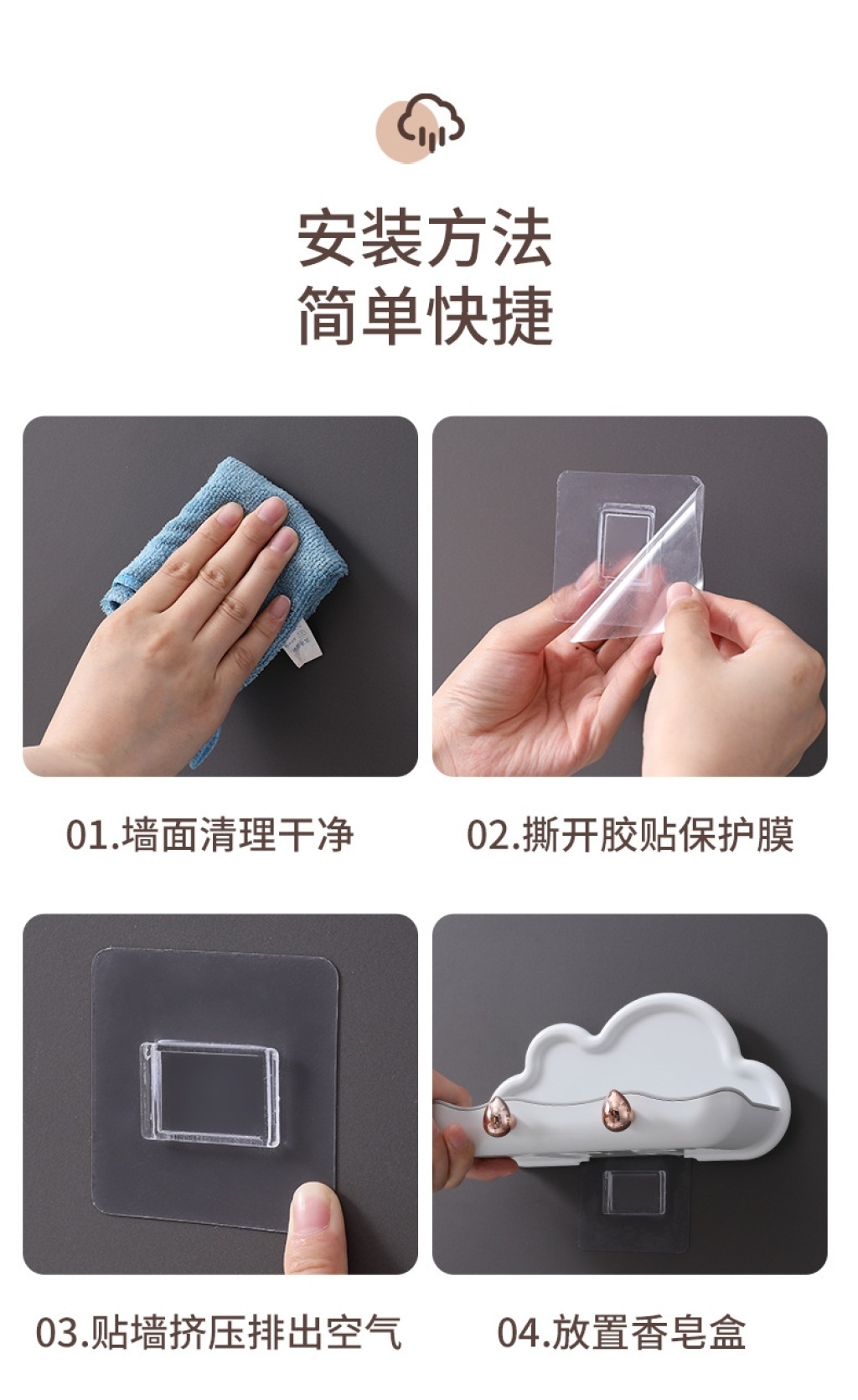 安装方法
简单快捷

01.墙面清理干净

02.撕开胶贴保护膜

03.贴墙挤压排出空气

04.放置香皂盒