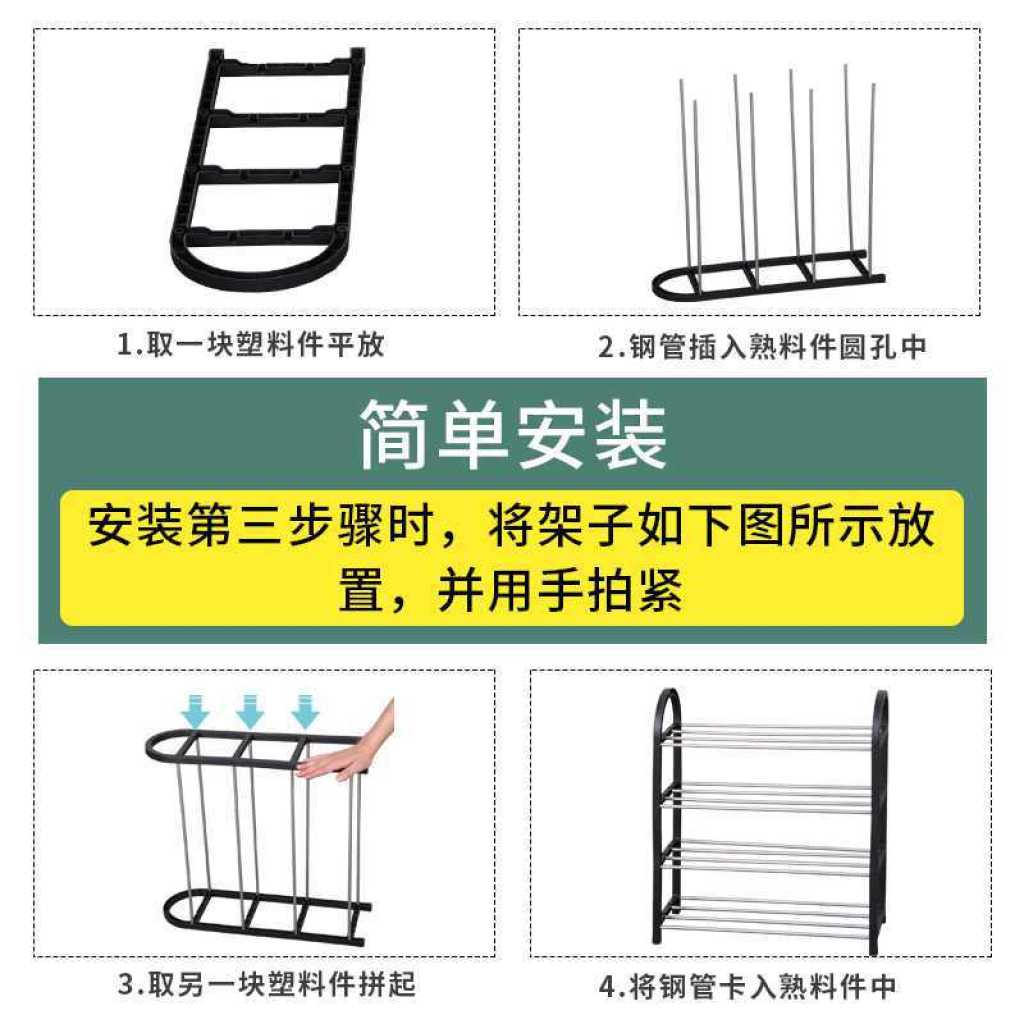 1.取一块塑料件平放

2.钢管插入熟料件圆孔中

简单安装

安装第三步骤时，将架子如下图所示放置，并用手拍紧

3.取另一块塑料件拼起

4.将钢管卡入熟料件中