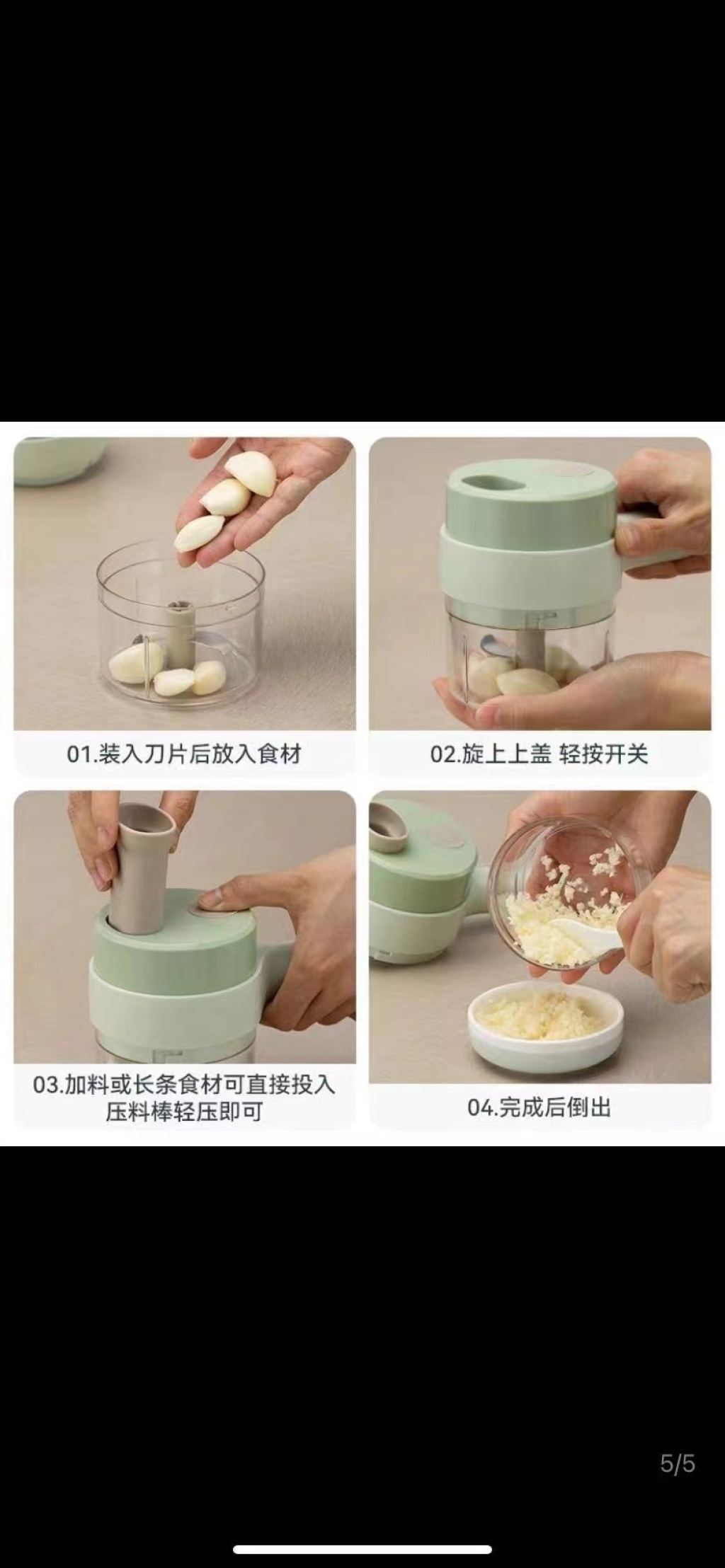 01.装入刀片后放入食材

02.旋上上盖 轻按开关

03.加料或长条食材可直接投入压料棒轻压即可

04.完成后倒出

5/5