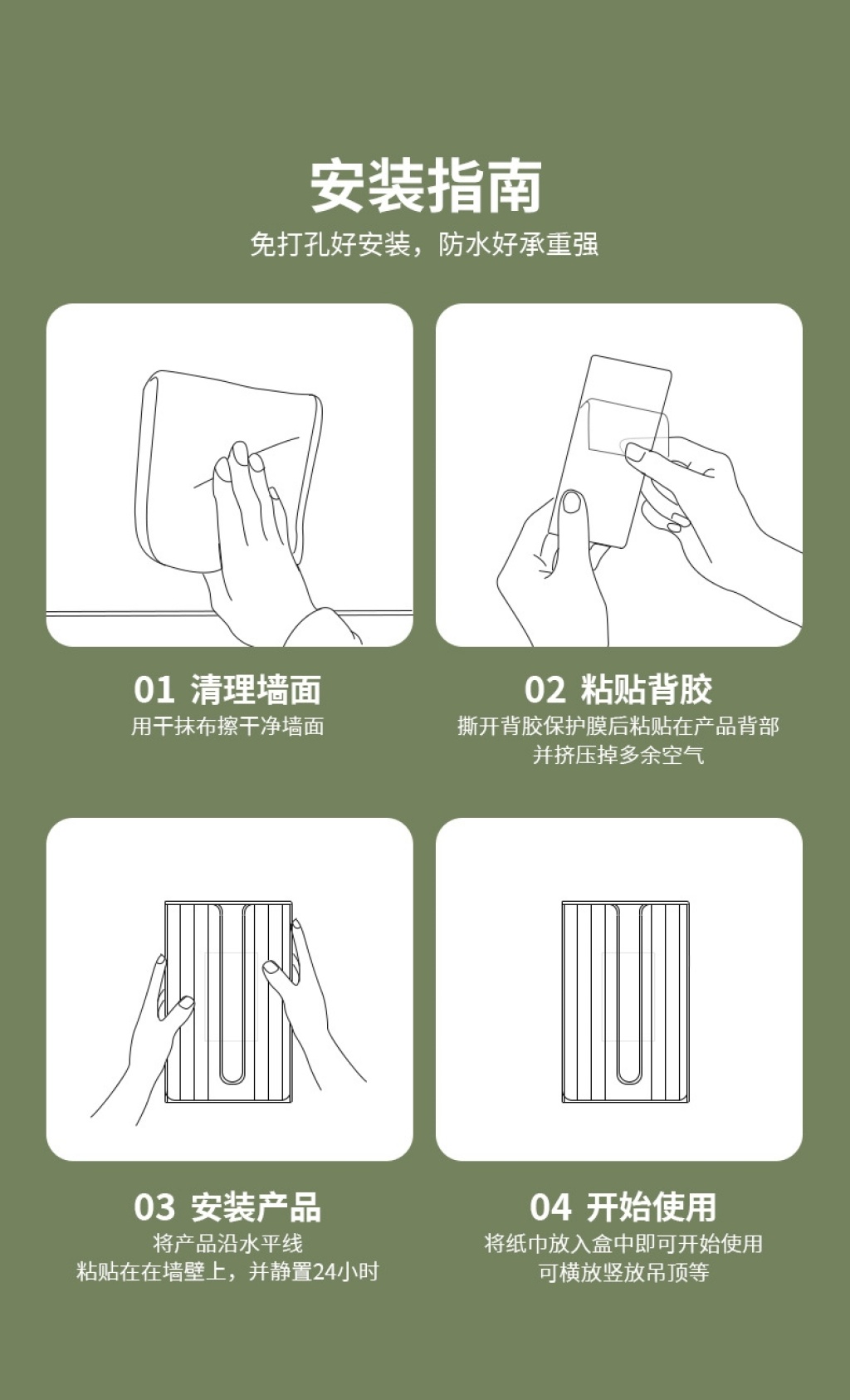 安装指南
免打孔好安装，防水好承重强

01 清理墙面
用干抹布擦干净墙面

02 粘贴背胶
撕开背胶保护膜后粘贴在产品背部
并挤压掉多余空气

03 安装产品
将产品沿水平线
粘贴在在墙壁上，并静置24小时

04 开始使用
将纸巾放入盒中即可开始使用
可横放竖放吊顶等