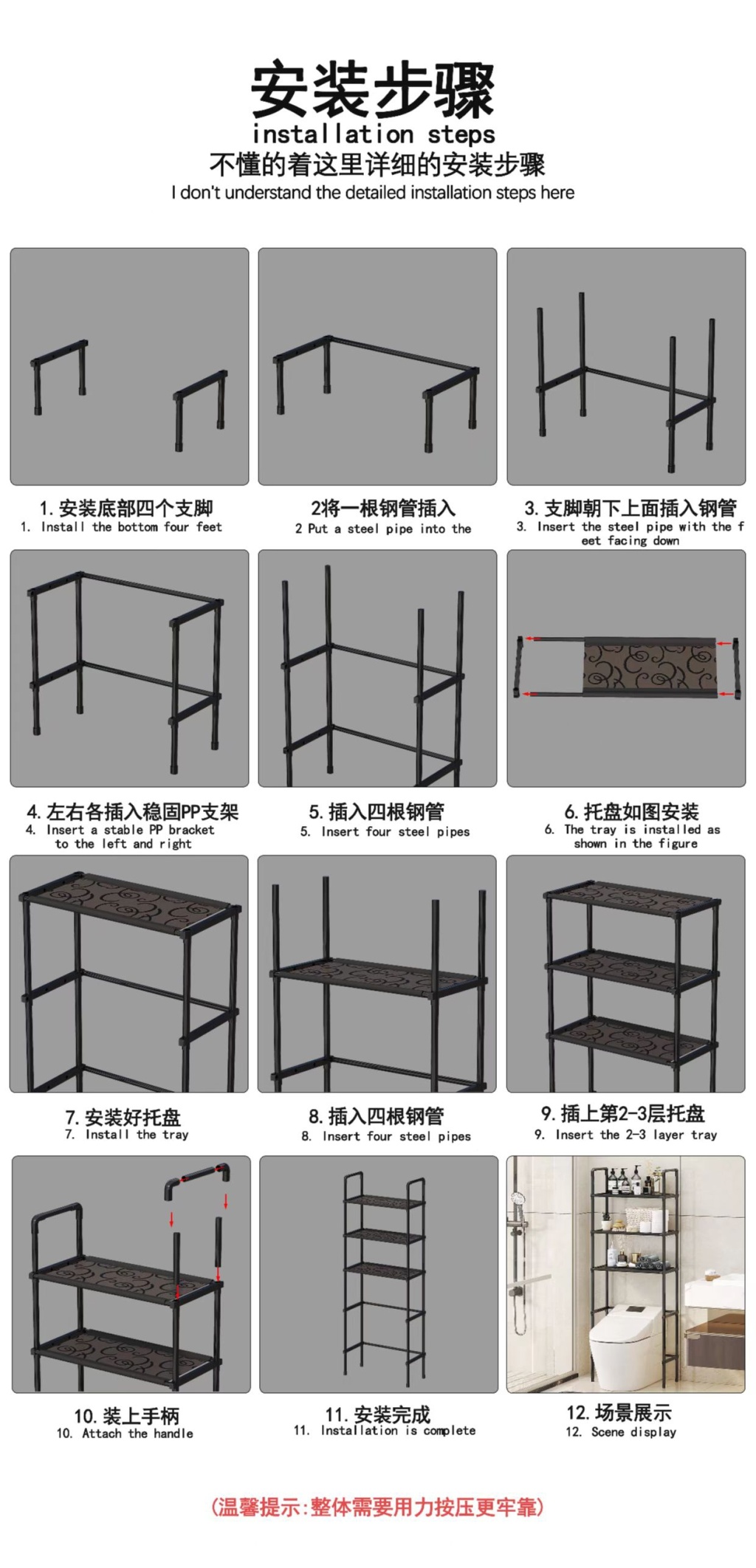 安装步骤
installation steps
不懂的着这里详细的安装步骤
I don't understand the detailed installation steps here

1. 安装底部四个支脚
1. Install the bottom four feet

2将一根钢管插入
2 Put a steel pipe into the

3. 支脚朝下上面插入钢管
3. Insert the steel pipe with the feet facing down

4. 左右各插入稳固PP支架
4. Insert a stable PP bracket to the left and right

5. 插入四根钢管
5. Insert four steel pipes

6. 托盘如图安装
6. The tray is installed as shown in the figure

7. 安装好托盘
7. Install the tray

8. 插入四根钢管
8. Insert four steel pipes

9. 插上第2-3层托盘
9. Insert the 2-3 layer tray

10. 装上手柄
10. Attach the handle

11. 安装完成
11. Installation is complete

12. 场景展示
12. Scene display

(温馨提示:整体需要用力按压更牢靠)