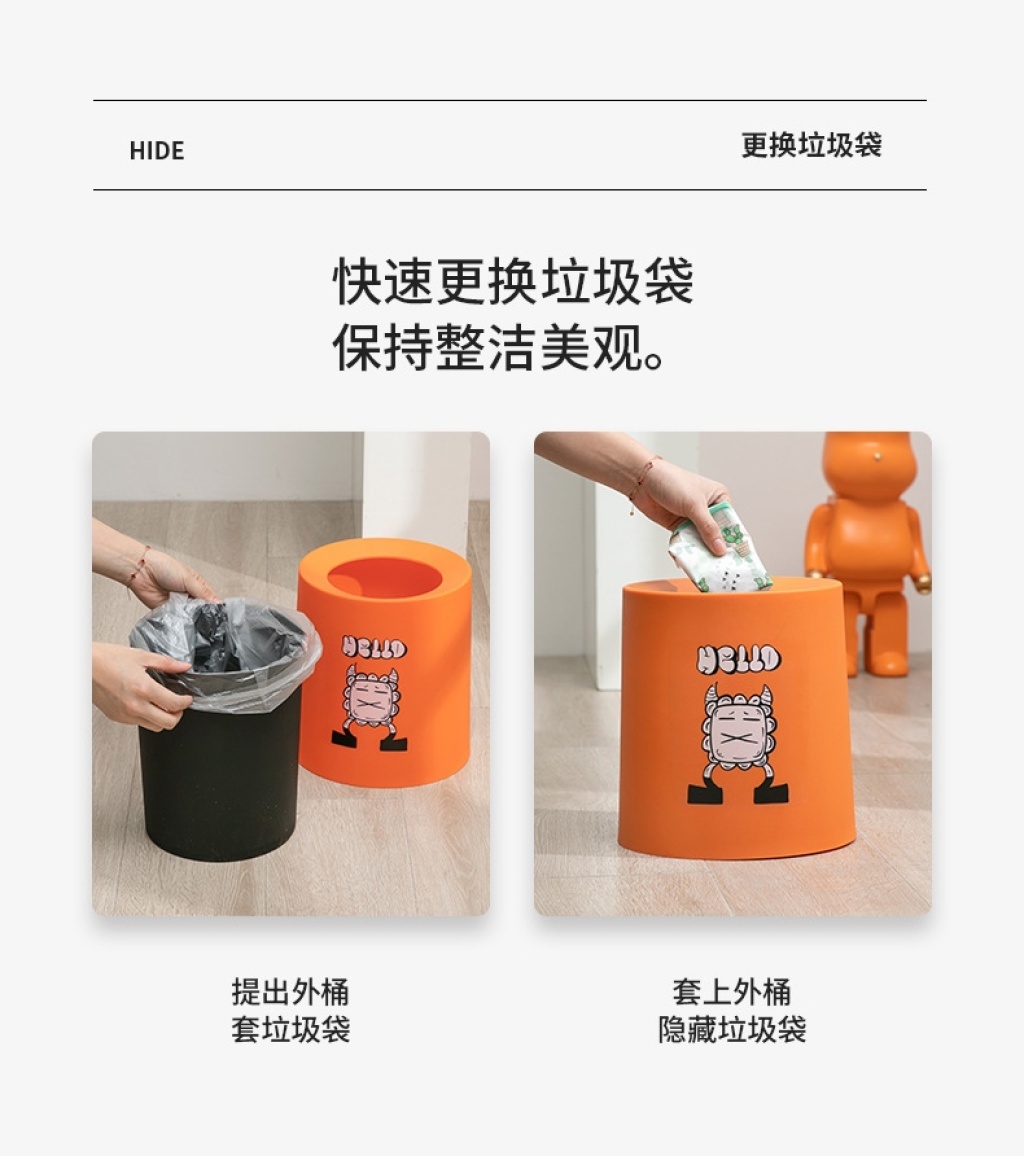 HIDE

更换垃圾袋

快速更换垃圾袋
保持整洁美观。

HELLO

HELLO

提出外桶
套垃圾袋

套上外桶
隐藏垃圾袋