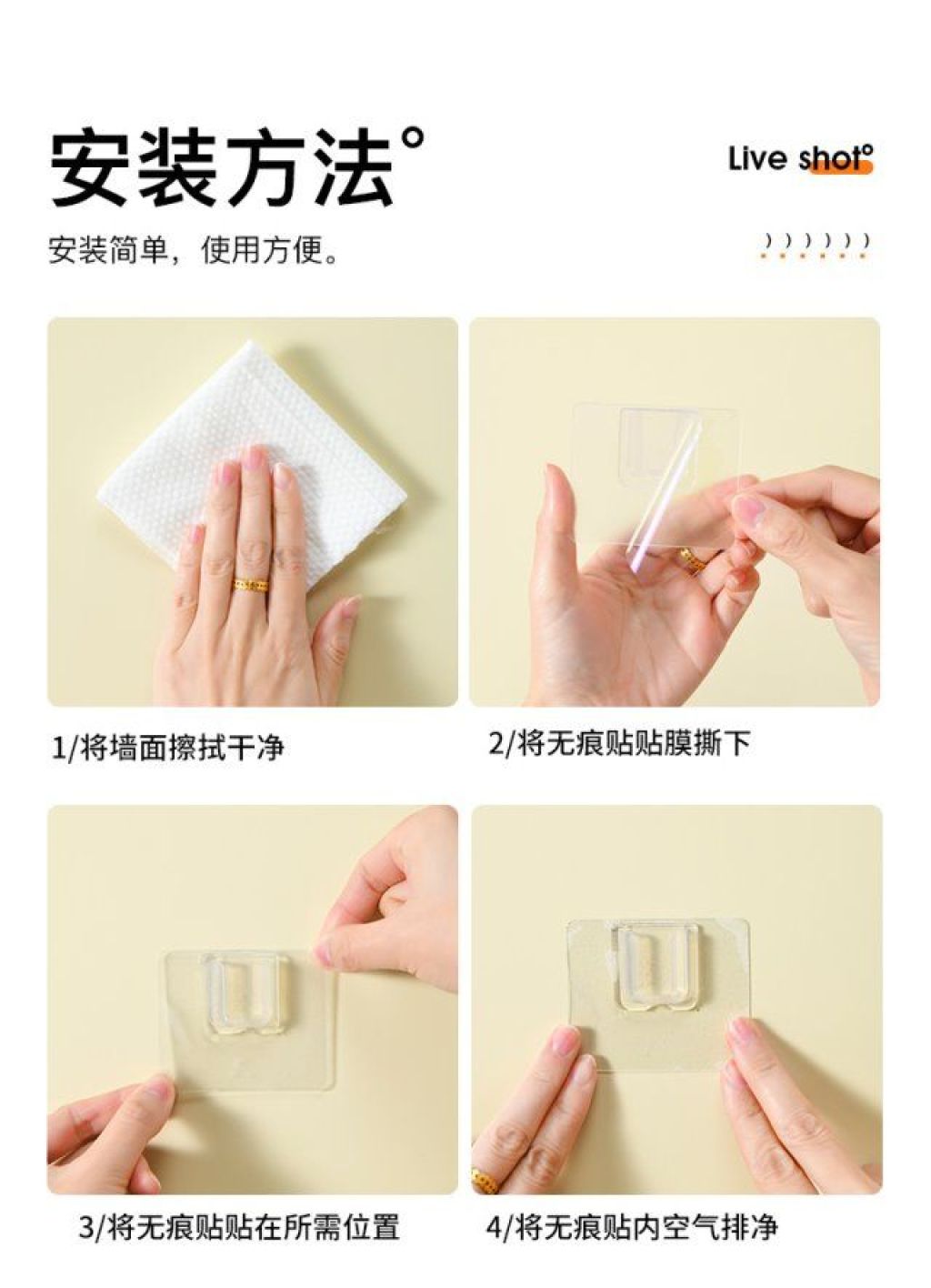 安装方法°

Live shot°

安装简单，使用方便。

1/将墙面擦拭干净

2/将无痕贴贴膜撕下

3/将无痕贴贴在所需位置

4/将无痕贴内空气排净