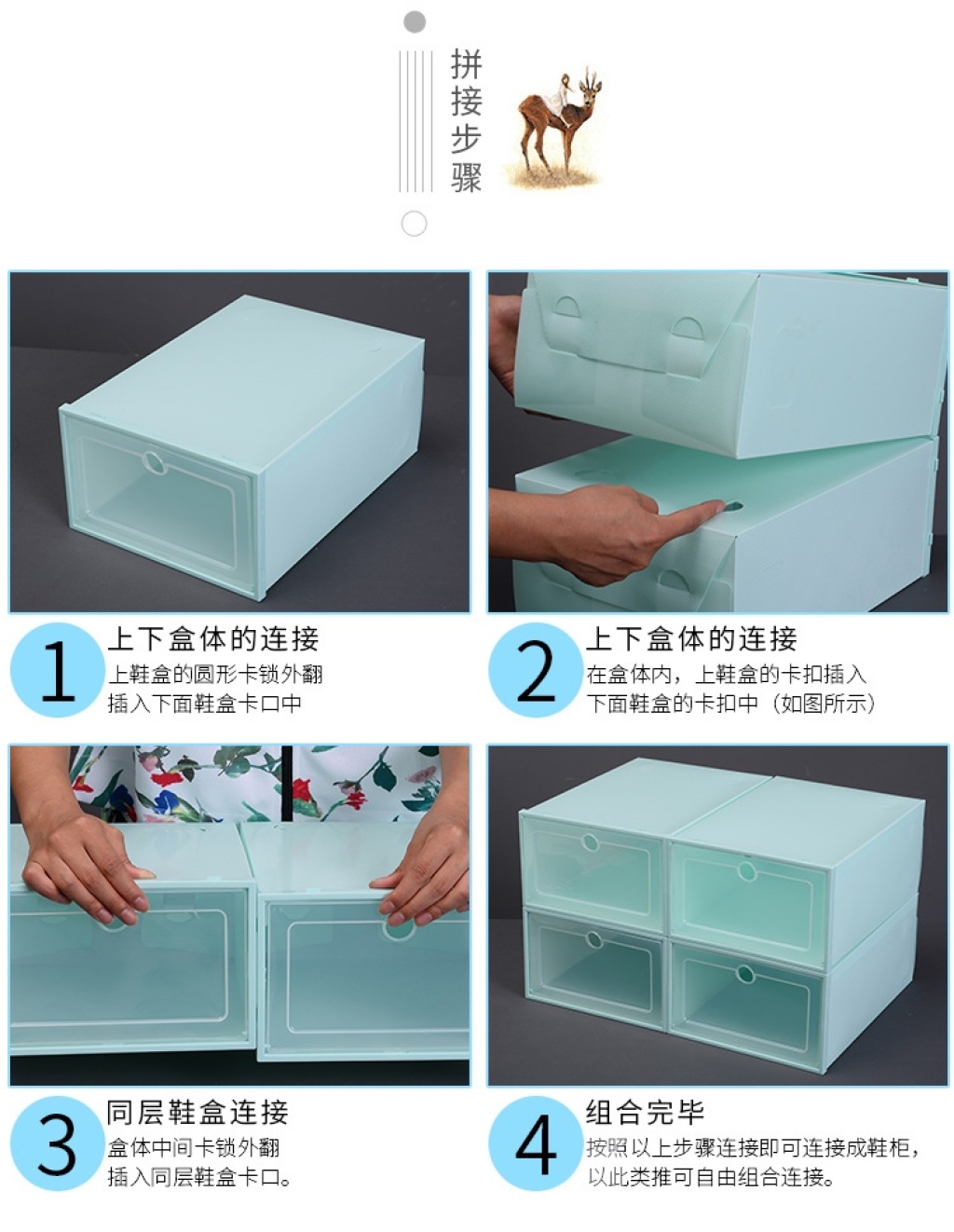 拼接步骤

1
上下盒体的连接
上鞋盒的圆形卡锁外翻
插入下面鞋盒卡口中

2
上下盒体的连接
在盒体内，上鞋盒的卡扣插入
下面鞋盒的卡扣中（如图所示）

3
同层鞋盒连接
盒体中间卡锁外翻
插入同层鞋盒卡口。

4
组合完毕
按照以上步骤连接即可连接成鞋柜，
以此类推可自由组合连接。