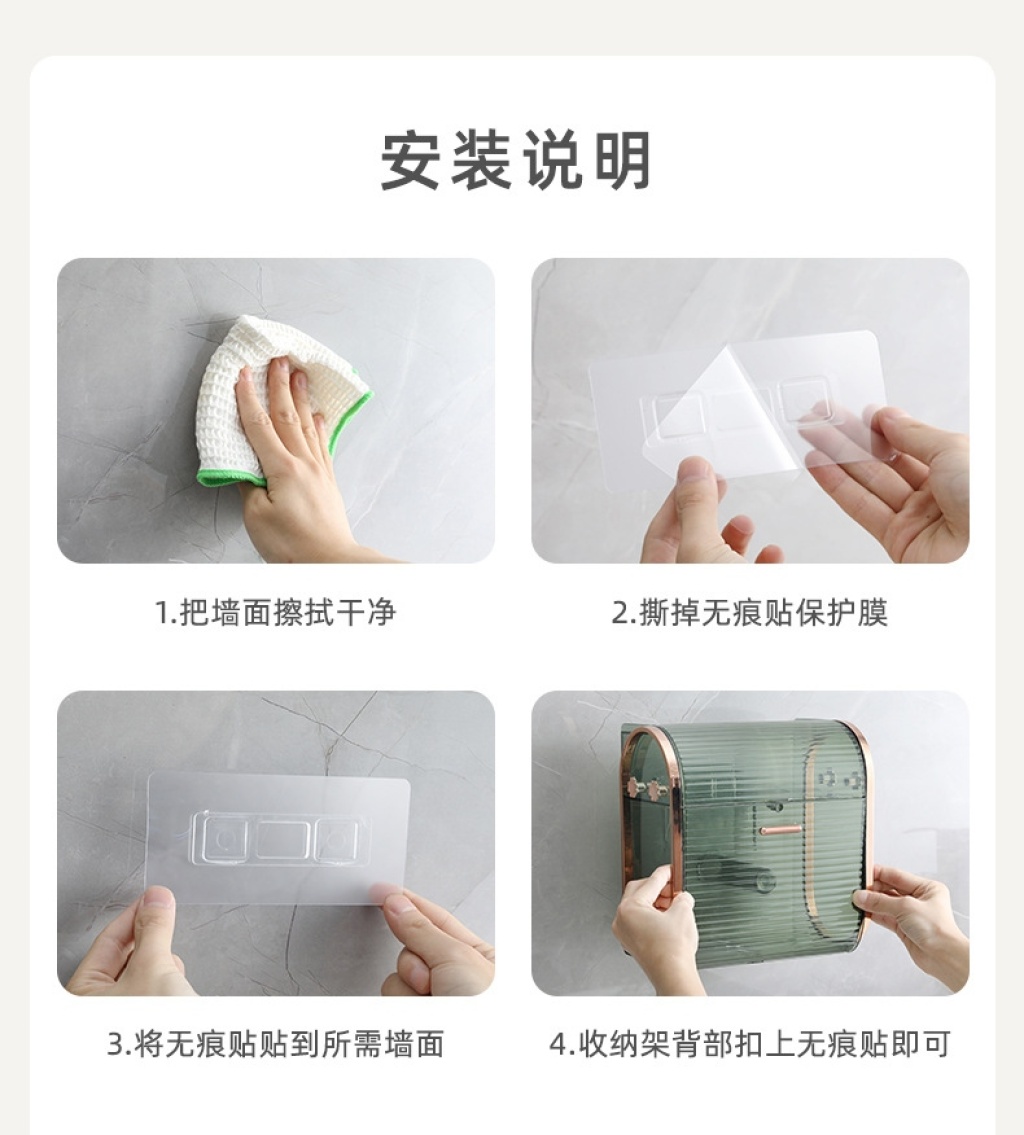 安装说明

1.把墙面擦拭干净

2.撕掉无痕贴保护膜

3.将无痕贴贴到所需墙面

4.收纳架背部扣上无痕贴即可