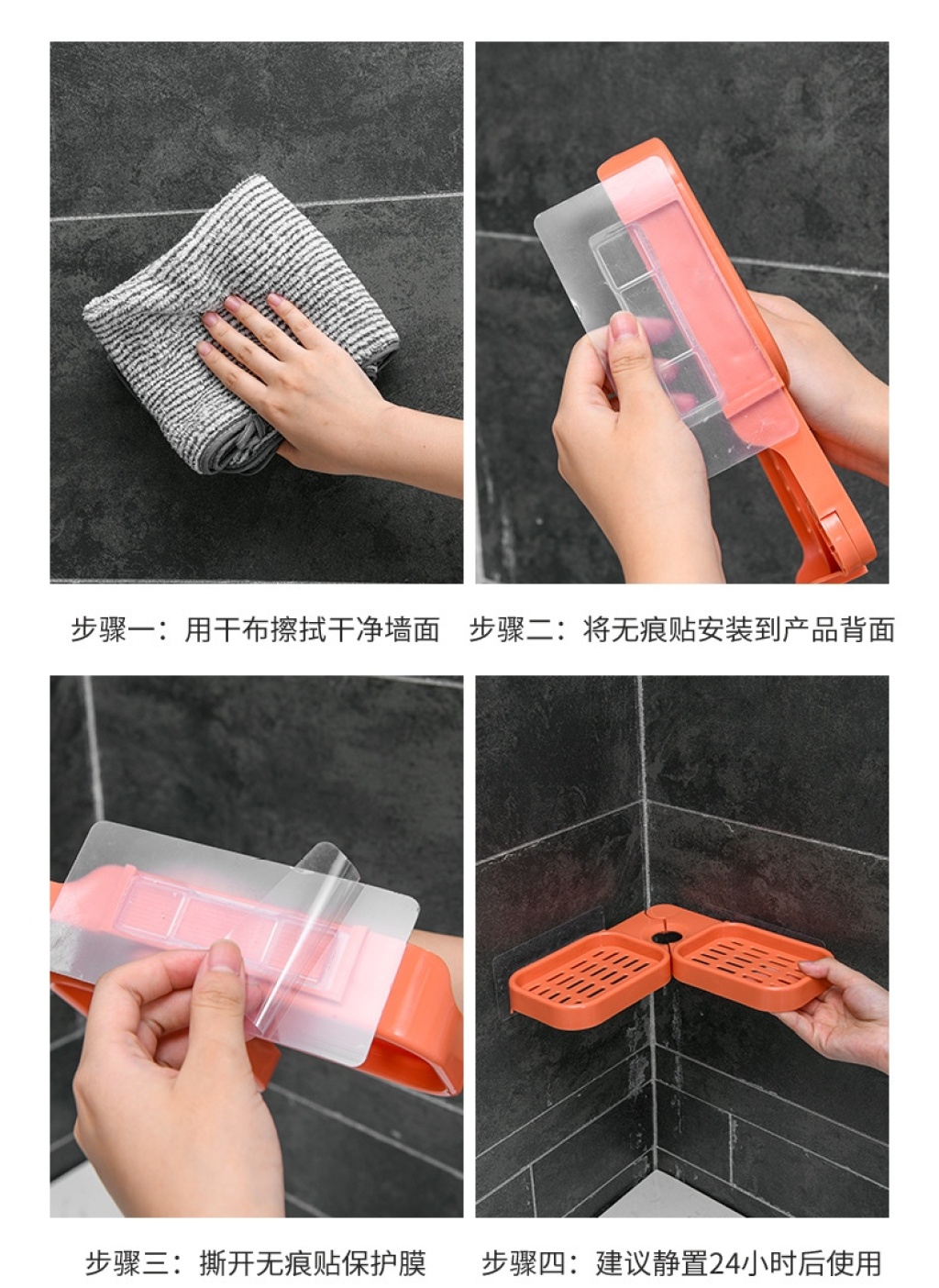 步骤一：用干布擦拭干净墙面

步骤二：将无痕贴安装到产品背面

步骤三：撕开无痕贴保护膜

步骤四：建议静置24小时后使用