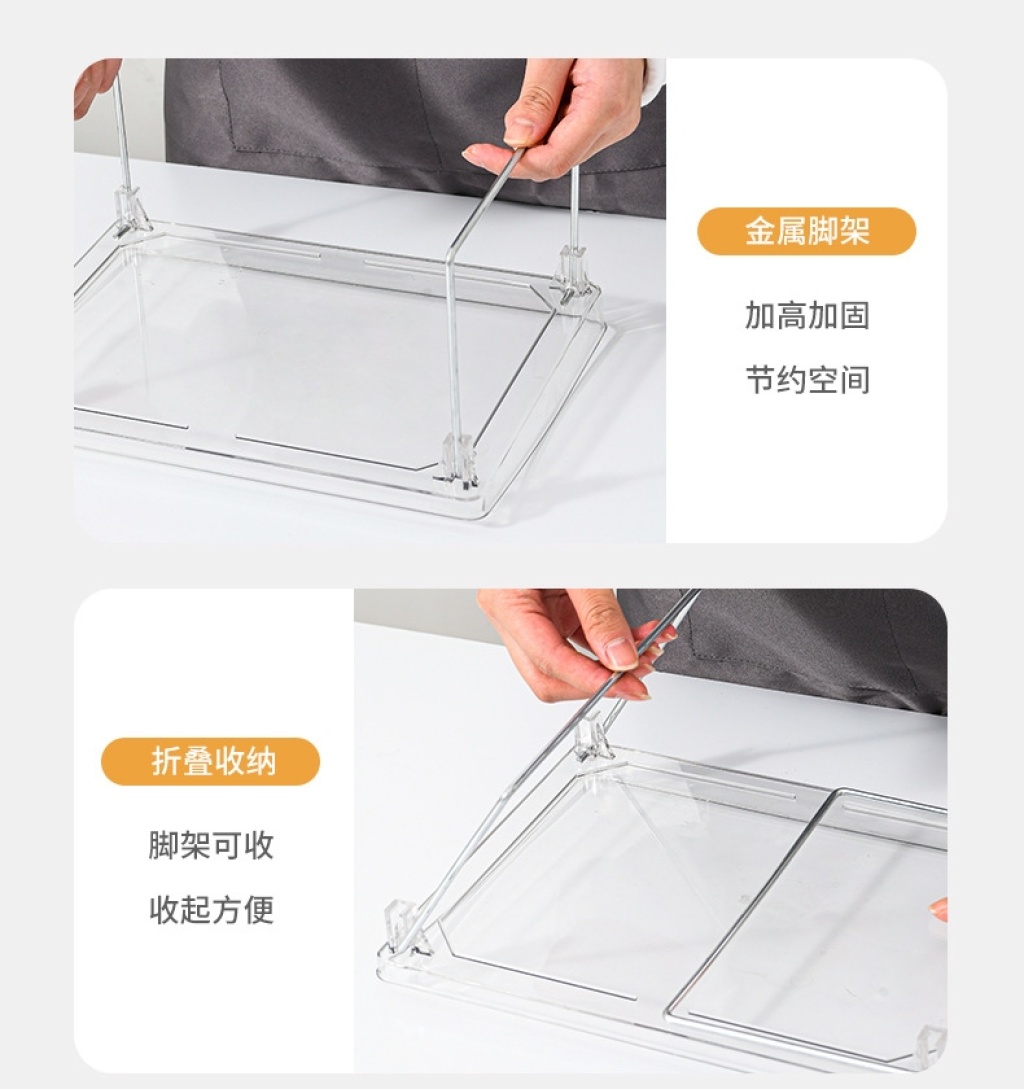 金属脚架

加高加固

节约空间

折叠收纳

脚架可收

收起方便