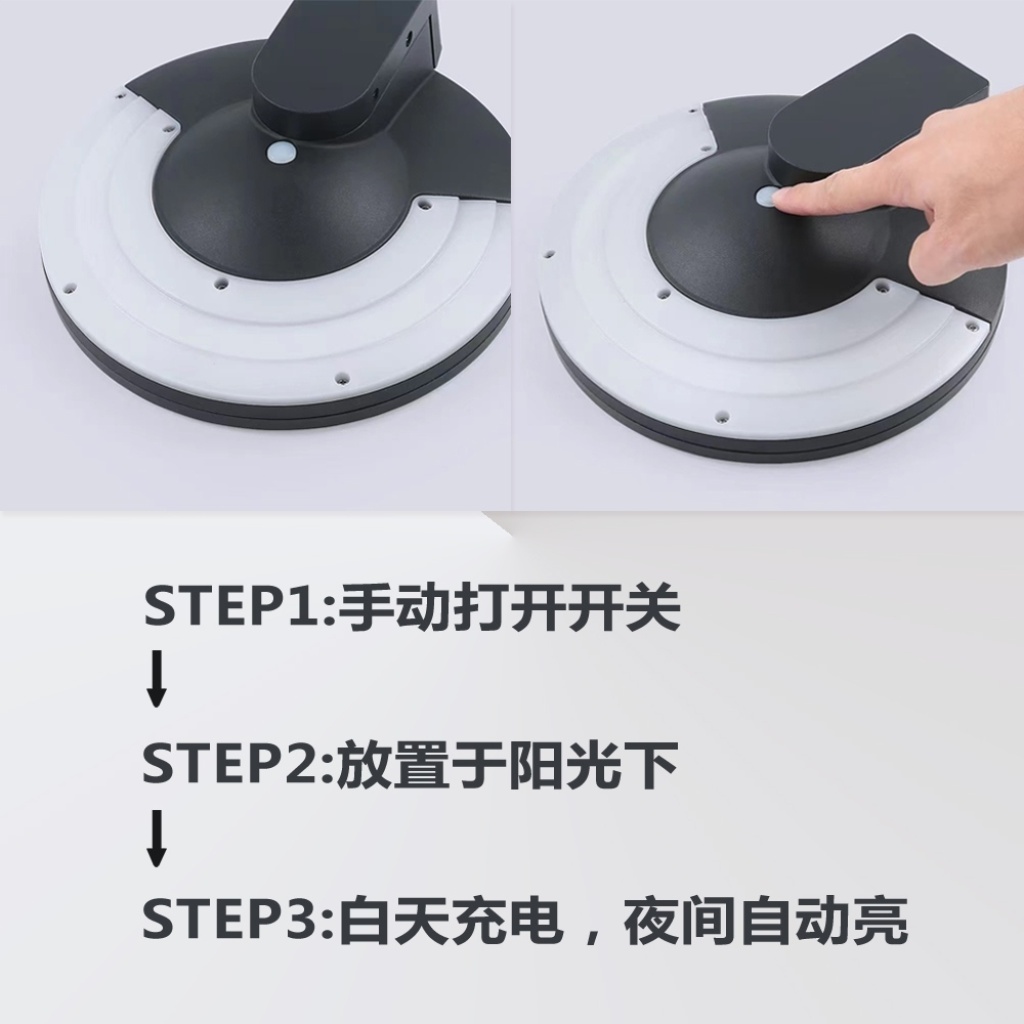 STEP1:手动打开开关
↓
STEP2:放置于阳光下
↓
STEP3:白天充电，夜间自动亮