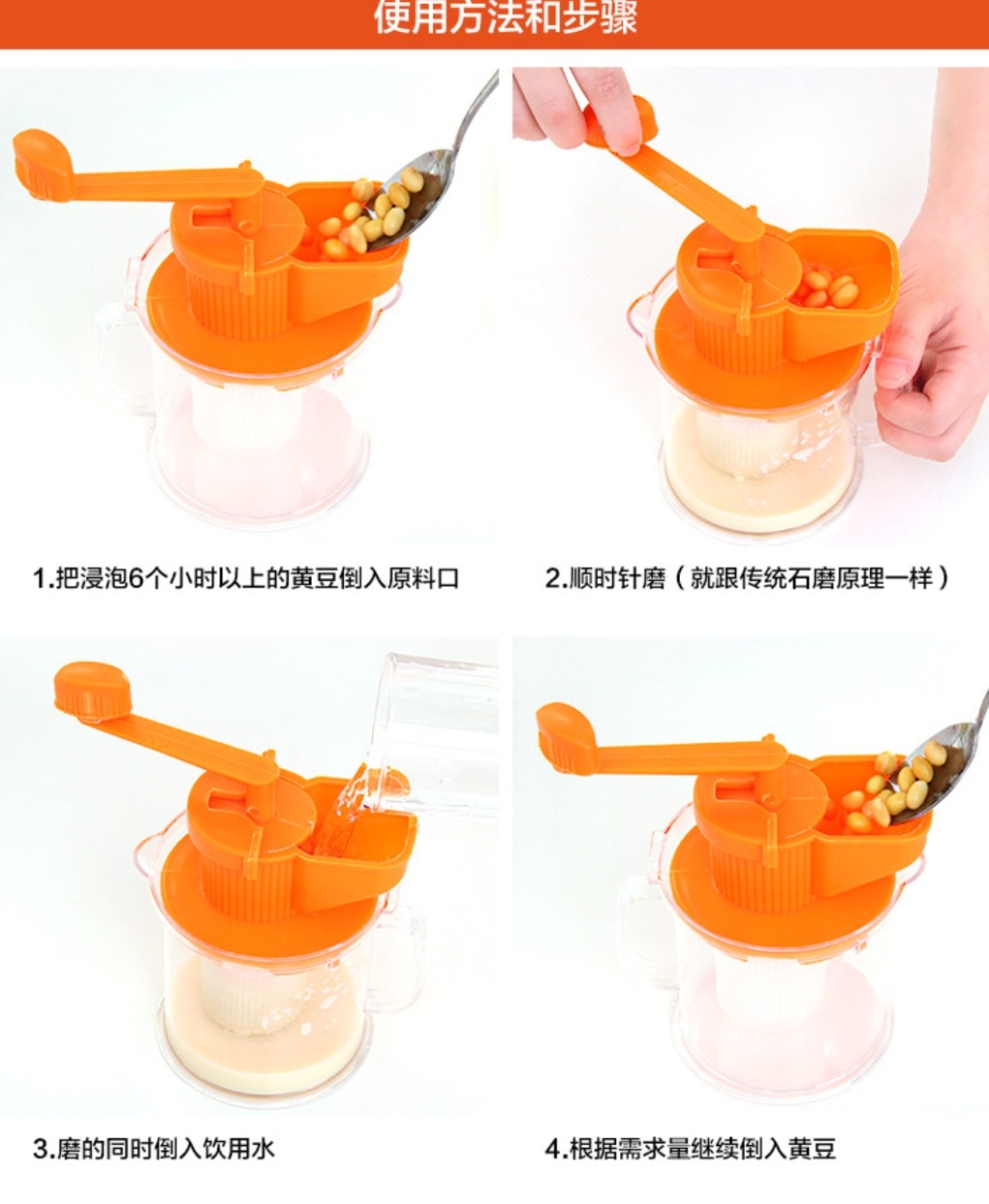 使用方法和步骤

1.把浸泡6个小时以上的黄豆倒入原料口

2.顺时针磨（就跟传统石磨原理一样）

3.磨的同时倒入饮用水

4.根据需求量继续倒入黄豆