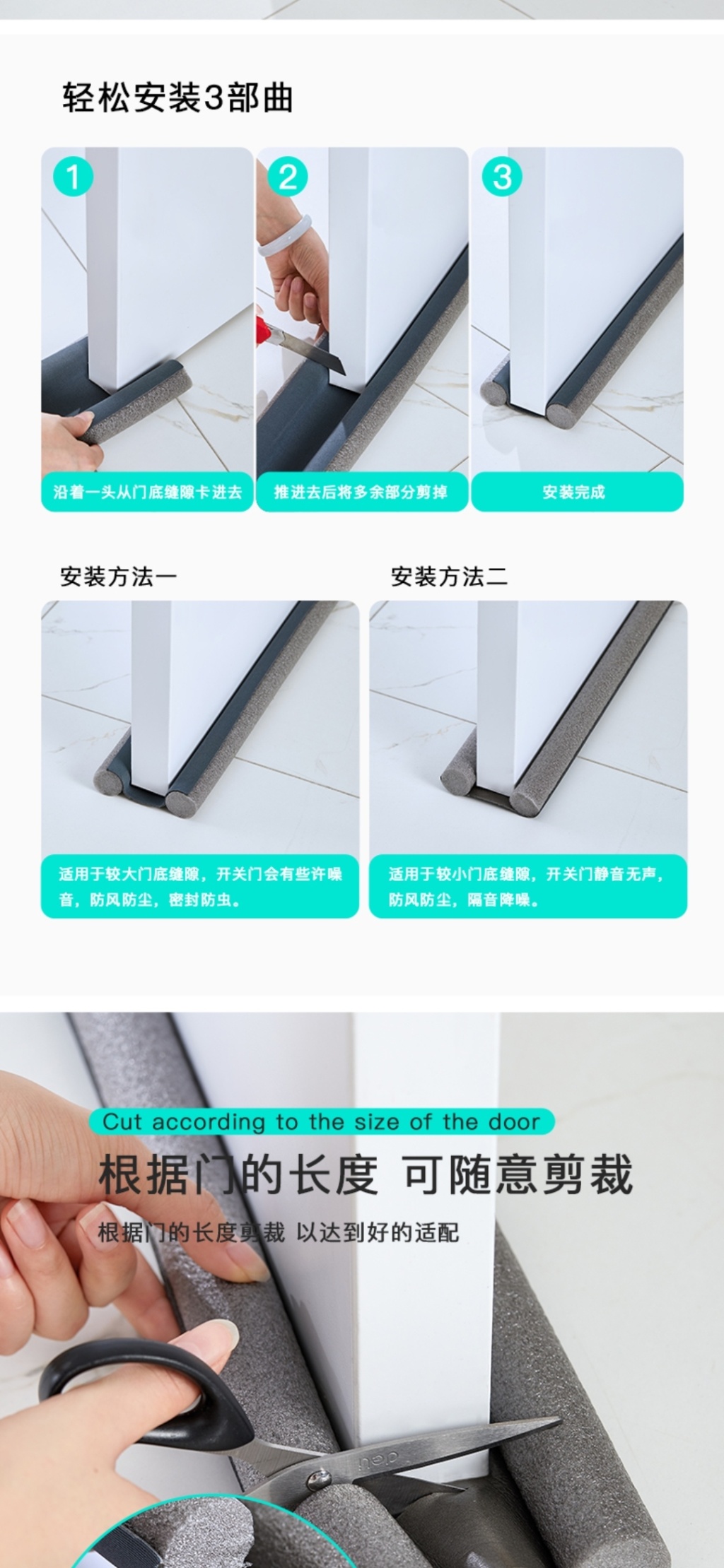 轻松安装3部曲

1

沿着一头从门底缝隙卡进去

2

推进去后将多余部分剪掉

3

安装完成

安装方法一

适用于较大门底缝隙，开关门会有些许噪音，防风防尘，密封防虫。

安装方法二

适用于较小门底缝隙，开关门静音无声，防风防尘，隔音降噪。

Cut according to the size of the door

根据门的长度 可随意剪裁

根据门的长度剪裁 以达到好的适配

deli