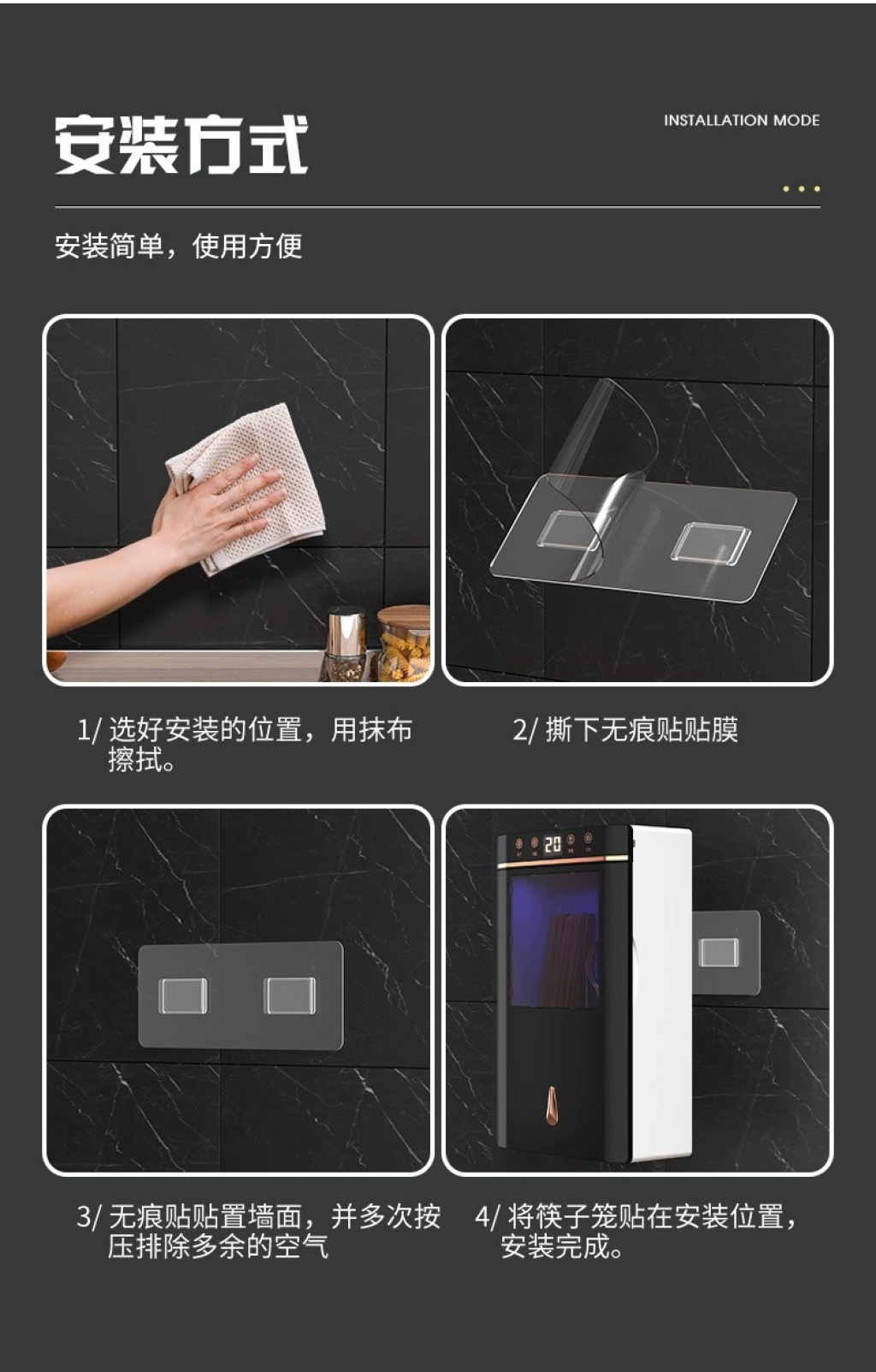 安装方式

INSTALLATION MODE

安装简单，使用方便

1/ 选好安装的位置，用抹布擦拭。

2/ 撕下无痕贴贴膜

20

3/ 无痕贴贴置墙面，并多次按压排除多余的空气

4/ 将筷子笼贴在安装位置，安装完成。