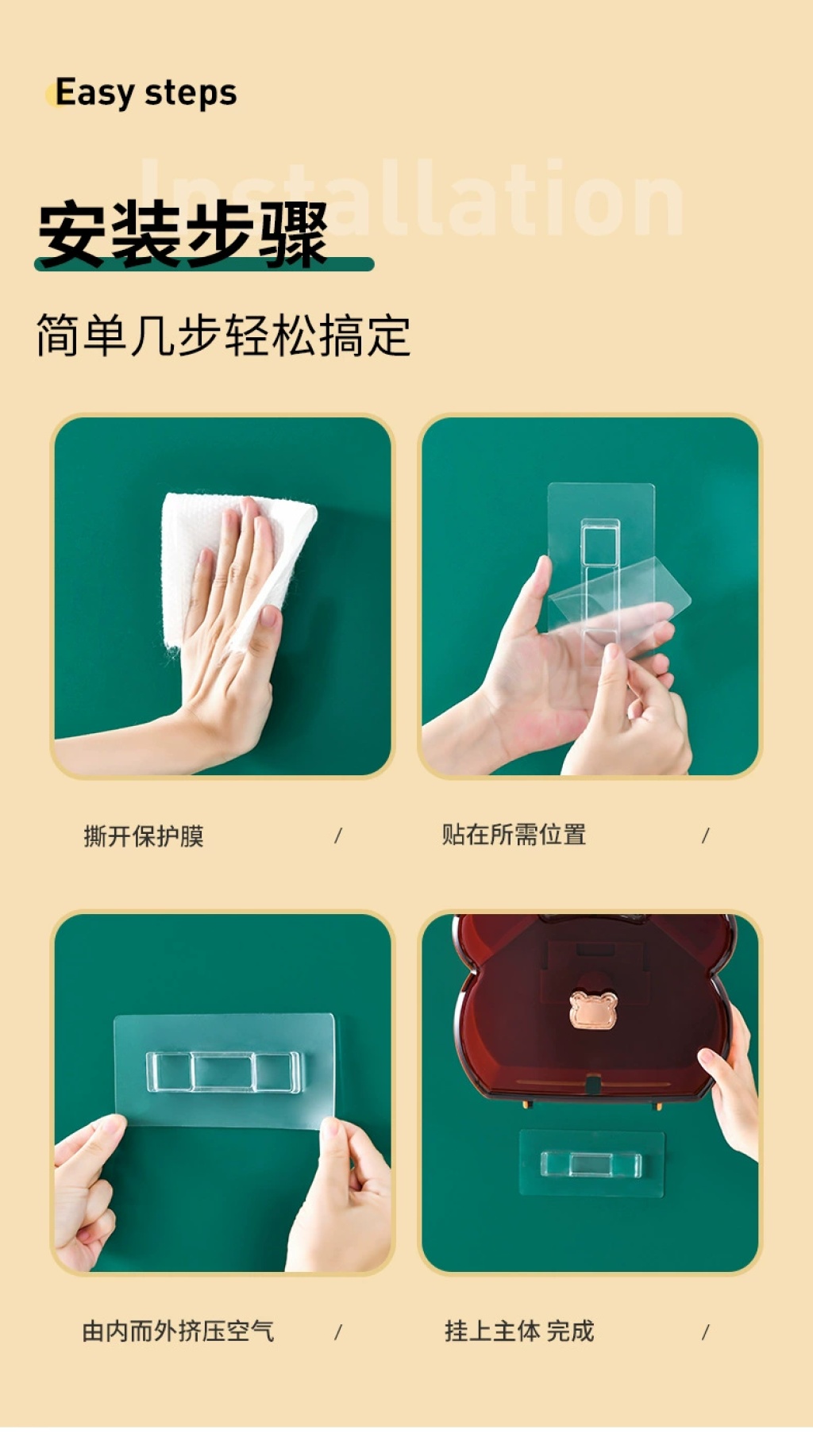 Easy steps

Installation

安装步骤

简单几步轻松搞定

撕开保护膜 /

贴在所需位置 /

由内而外挤压空气 /

挂上主体 完成 /